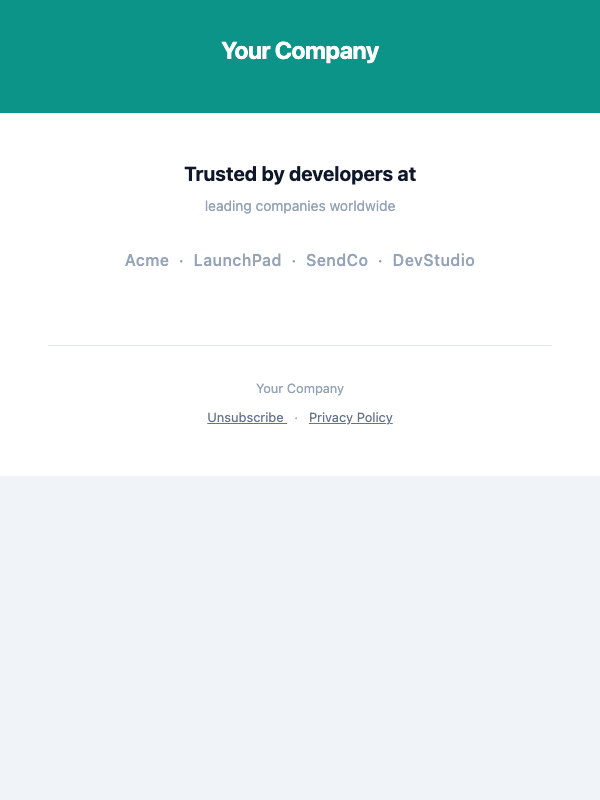 Your Company

Trusted by developers at

leading companies worldwide

Acme · LaunchPad · SendCo · DevStudio

Your Company

Unsubscribe · Privacy Policy