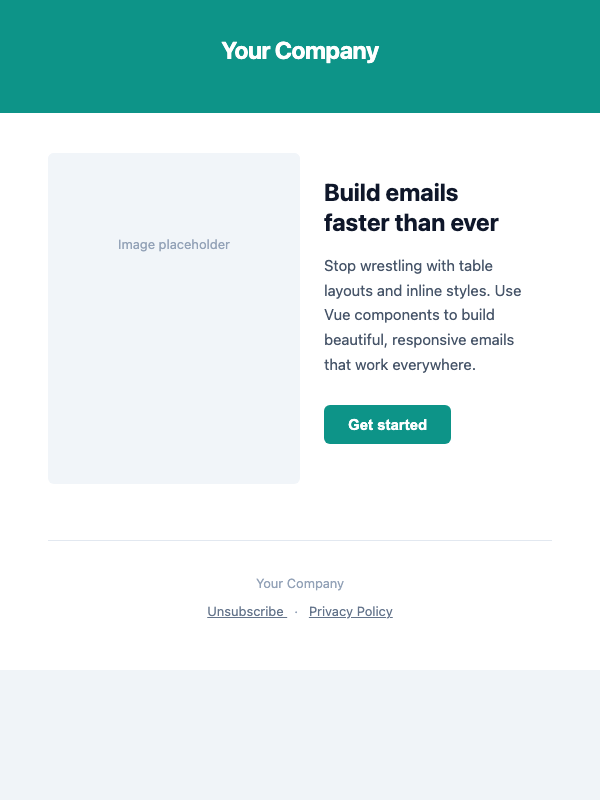 Your Company

Image placeholder

Build emails faster than ever

Stop wrestling with table layouts and inline styles. Use Vue components to build beautiful, responsive emails that work everywhere.

Get started

Your Company

Unsubscribe · Privacy Policy